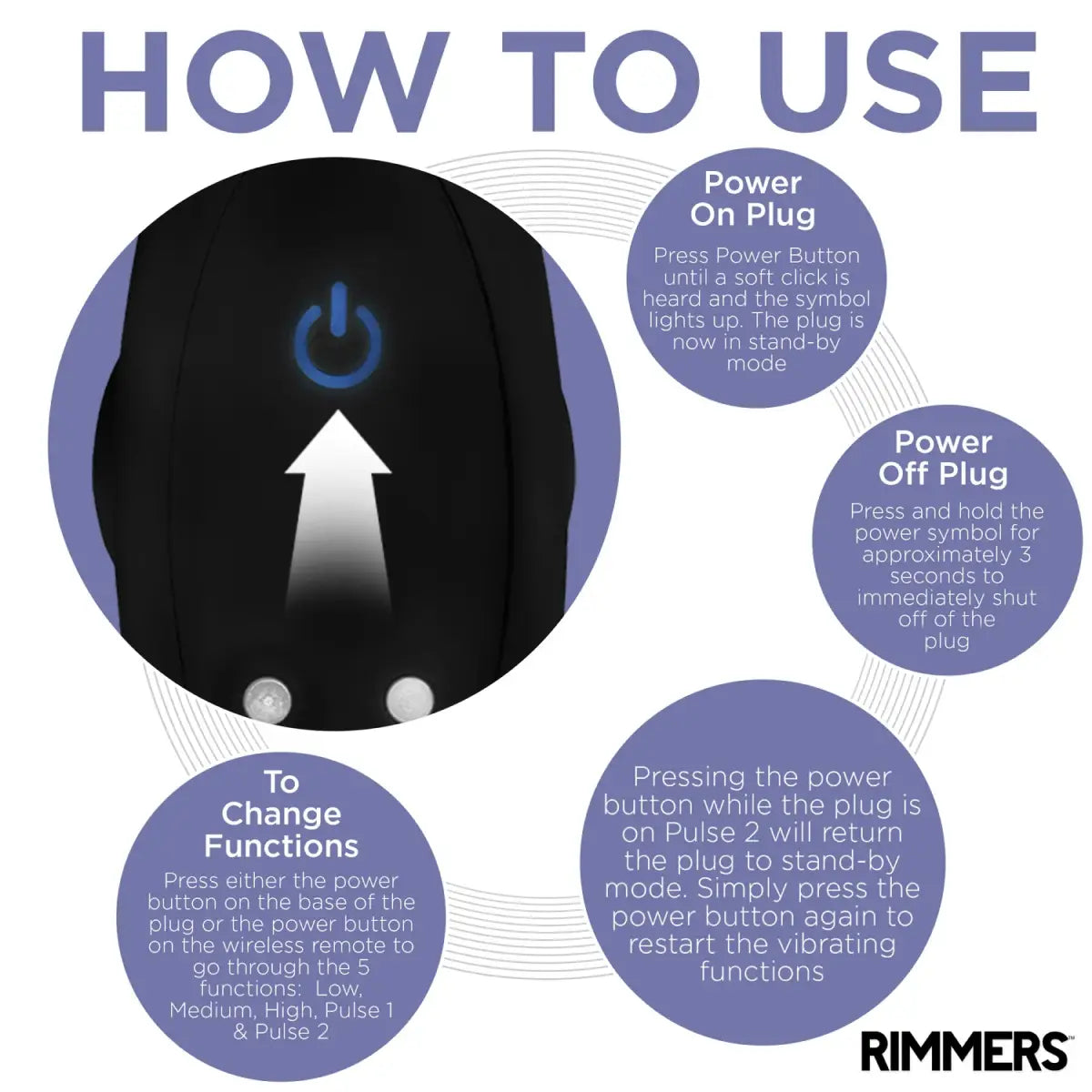 HOW TO USE

Power On Plug

Press Power Button until a soft click is heard and the symbol lights up. The plug is now in stand-by mode

Power Off Plug

Press and hold the power symbol for approximately 3 seconds to immediately shut off of the plug

To Change Functions

Press either the power button on the base of the plug or the power button on the wireless remote to go through the 5 functions: Low, Medium, High, Pulse 1 & Pulse 2

Pressing the power button while the plug is on Pulse 2 will return the plug to stand-by mode. Simply press the power button again to restart the vibrating functions

RIMMERS™